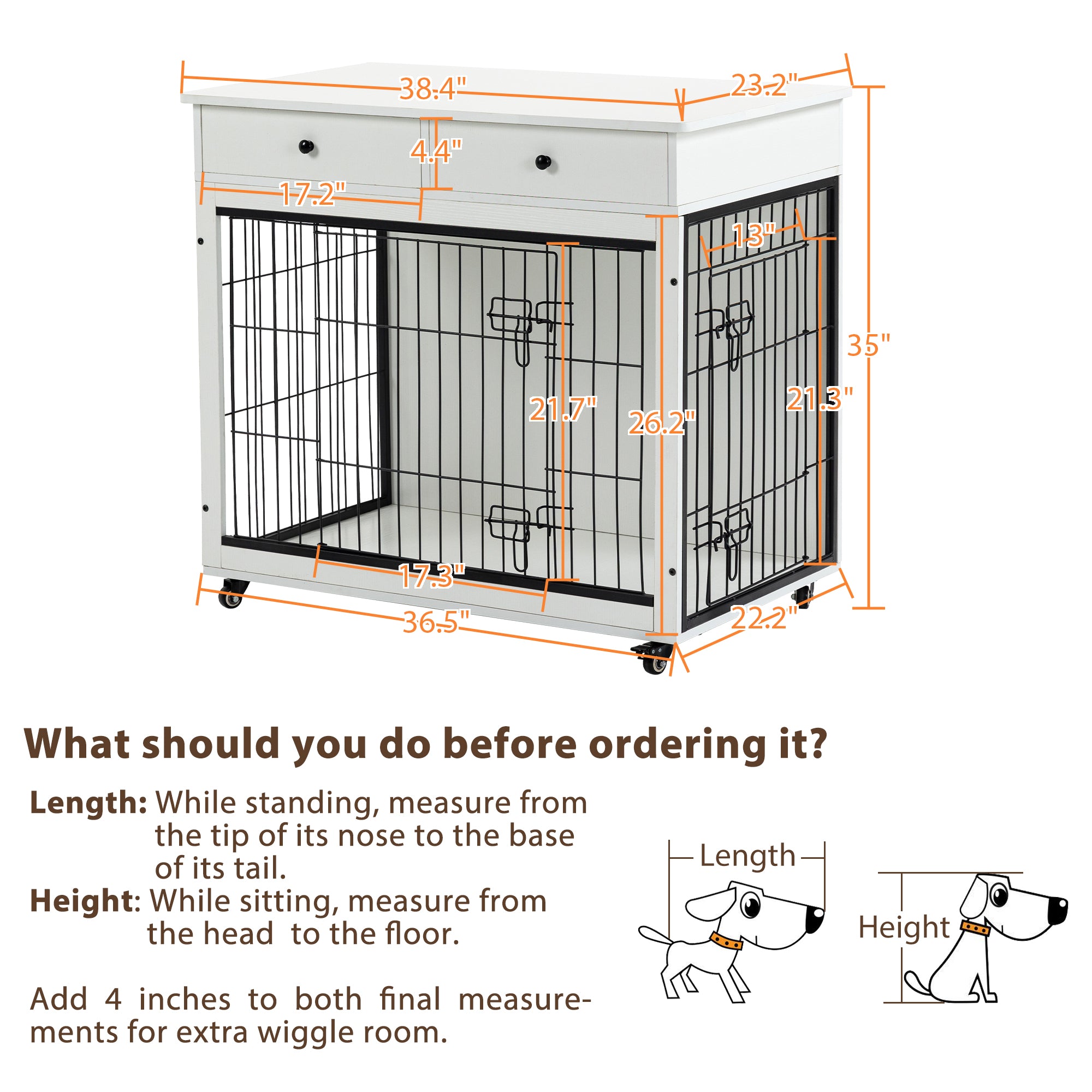 38.4"
23.2"
4.4"
17.2"
13"
35"
21.7"
26.2"
21.3"
17.3"
36.5"
22.2"

What should you do before ordering it?

Length: While standing, measure from the tip of its nose to the base of its tail.
Height: While sitting, measure from the head to the floor.

Add 4 inches to both final measurements for extra wiggle room.

Length

Height