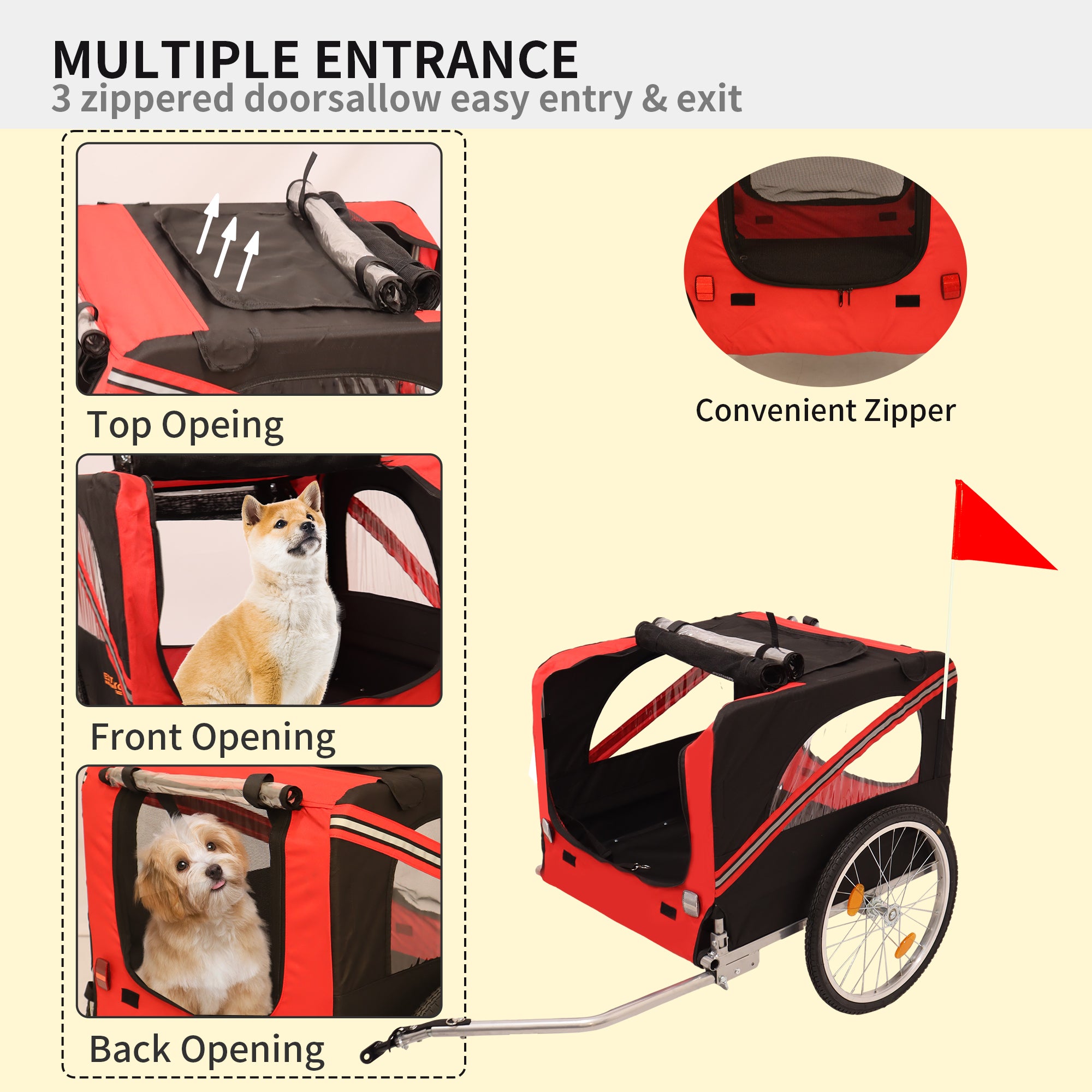 MULTIPLE ENTRANCE
3 zippered doorsallow easy entry & exit

Top Opeing

Front Opening

Back Opening

Convenient Zipper